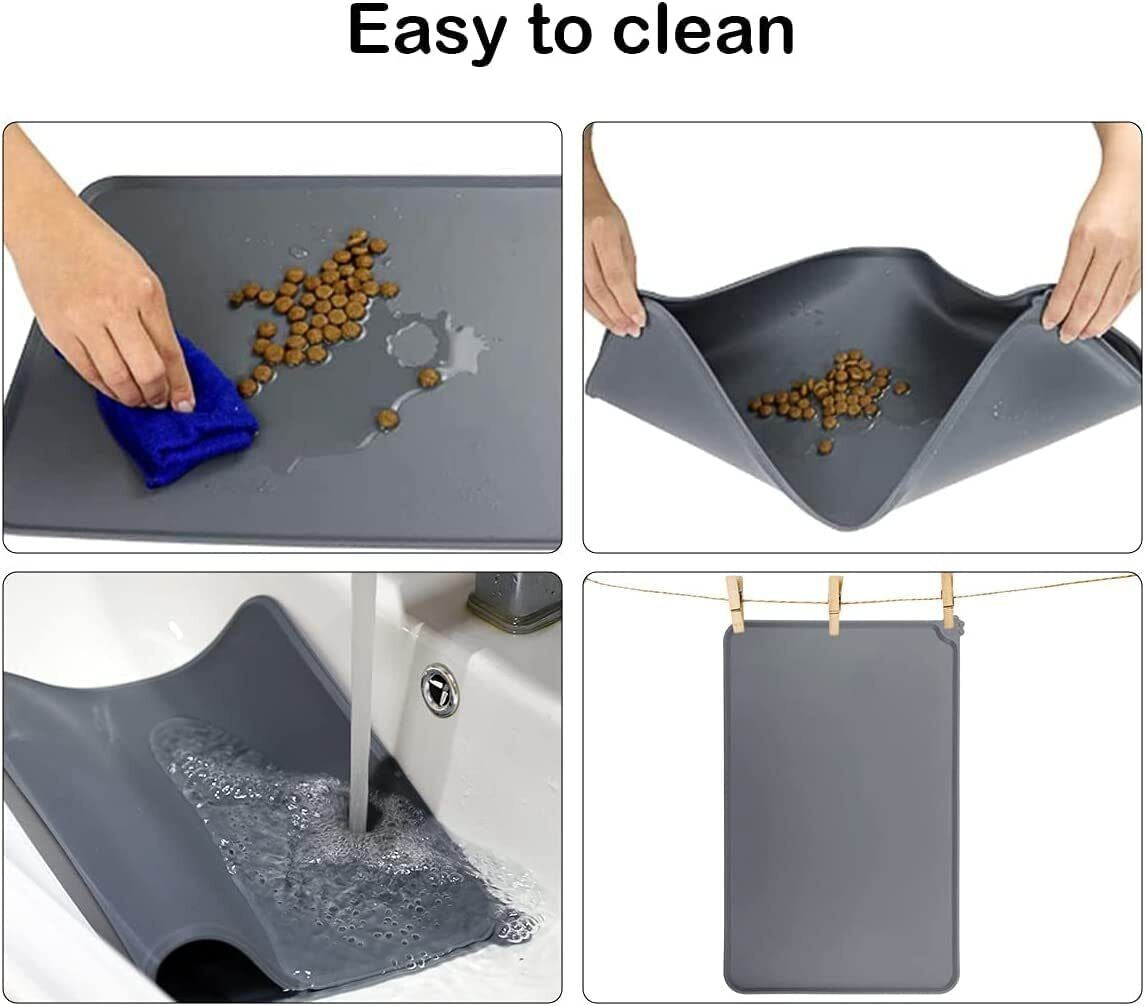 Easy to clean