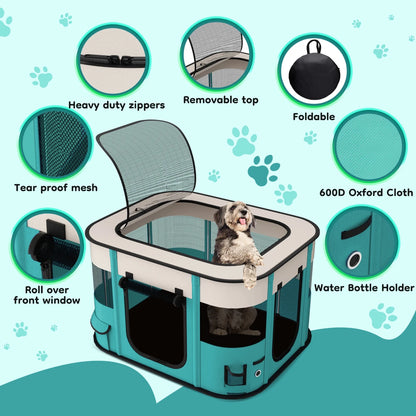 Heavy duty zippers

Removable top

Foldable

Tear proof mesh

600D Oxford Cloth

Roll over front window

Water Bottle Holder